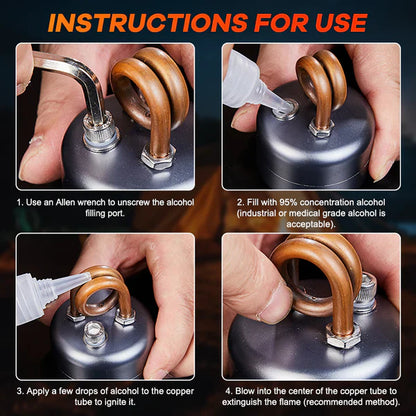 INSTRUCTIONS FOR USE

1. Use an Allen wrench to unscrew the alcohol filling port.

2. Fill with 95% concentration alcohol (industrial or medical grade alcohol is acceptable).

3. Apply a few drops of alcohol to the copper tube to ignite it.

4. Blow into the center of the copper tube to extinguish the flame (recommended method).