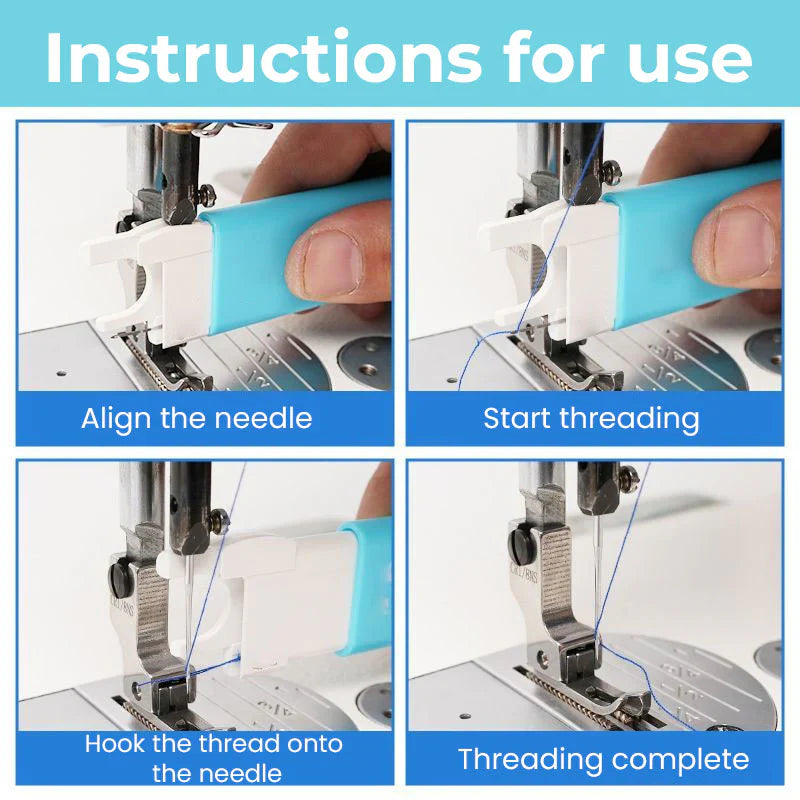 Instructions for use

Align the needle

Start threading

Hook the thread onto the needle

Threading complete