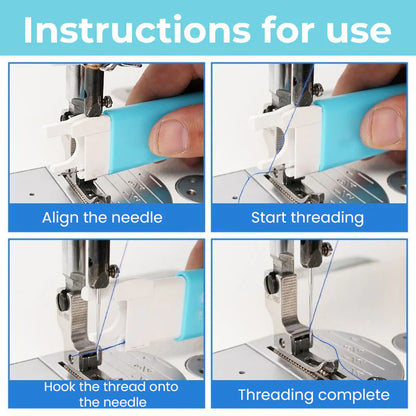 Instructions for use

Align the needle

Start threading

Hook the thread onto the needle

Threading complete