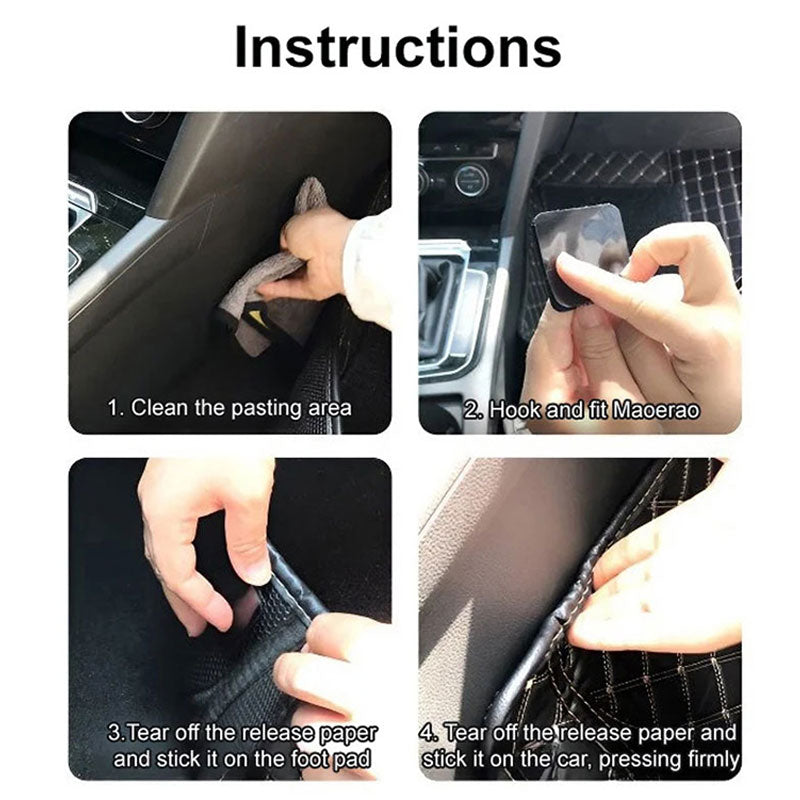 Instructions

1. Clean the pasting area

2. Hook and fit Maoerao

3.Tear off the release paper and stick it on the foot pad

4. Tear off the release paper and stick it on the car, pressing firmly