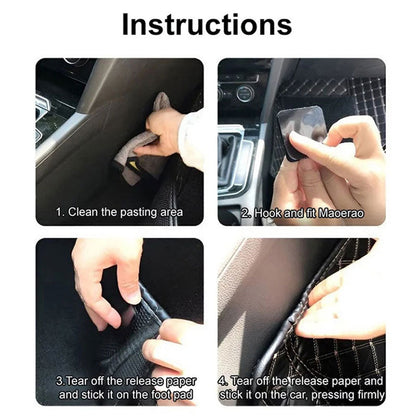 Instructions

1. Clean the pasting area

2. Hook and fit Maoerao

3.Tear off the release paper and stick it on the foot pad

4. Tear off the release paper and stick it on the car, pressing firmly