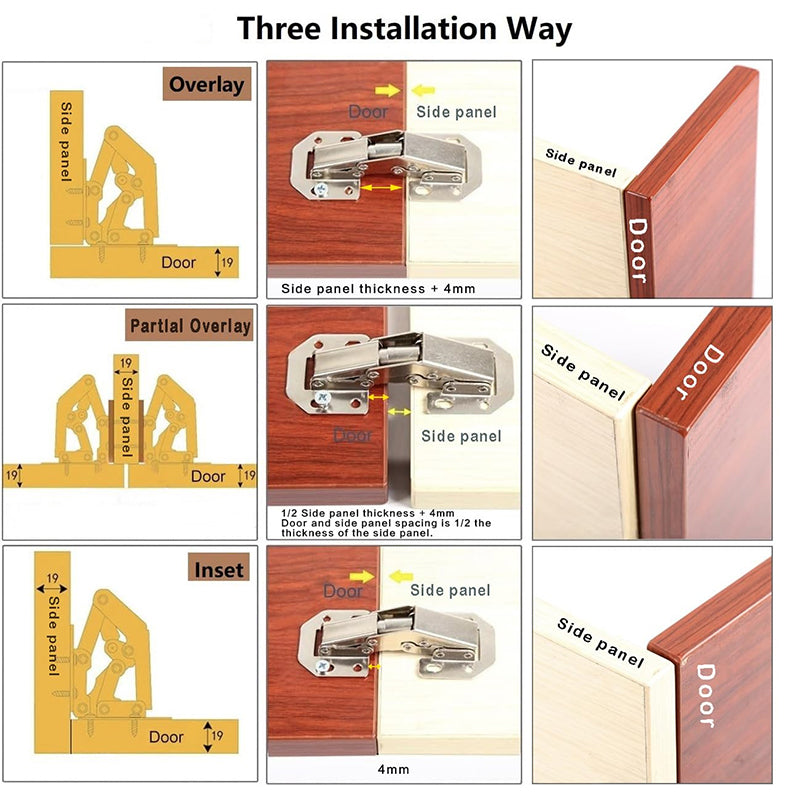 Three Installation Way

Overlay

Side panel

Door 19

Door Side panel

Side panel thickness + 4mm

Side panel

Door

Partial Overlay

19

Side panel

19 Door 19

Door Side panel

1/2 Side panel thickness + 4mm
Door and side panel spacing is 1/2 the thickness of the side panel.

Side panel

Door

Inset

19

Side panel

Door 19

Door Side panel

4mm

Side panel

Door