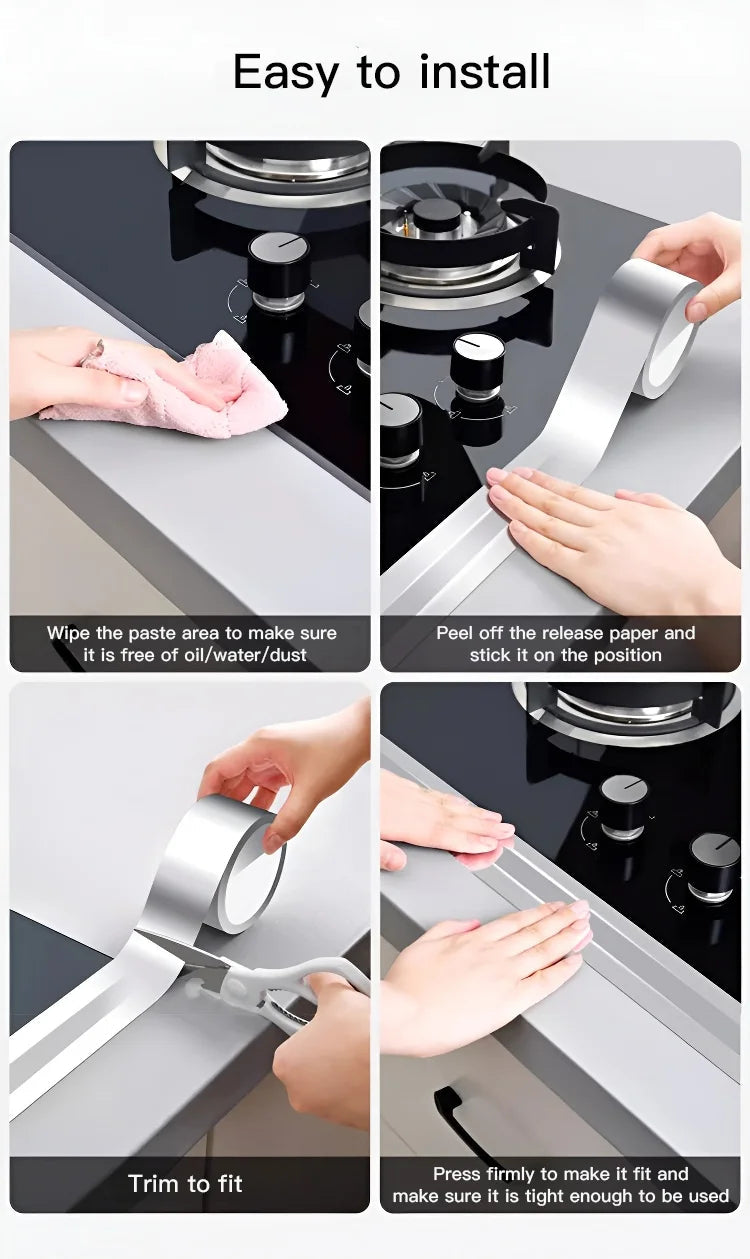 Easy to install

Wipe the paste area to make sure it is free of oil/water/dust

Peel off the release paper and stick it on the position

Trim to fit

Press firmly to make it fit and make sure it is tight enough to be used