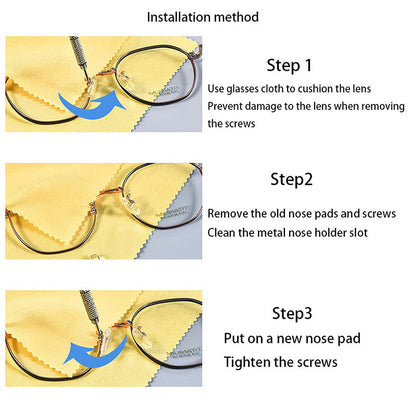 Installation method

Step 1

Use glasses cloth to cushion the lens
Prevent damage to the lens when removing the screws

Step2

Remove the old nose pads and screws
Clean the metal nose holder slot

Step3

Put on a new nose pad
Tighten the screws