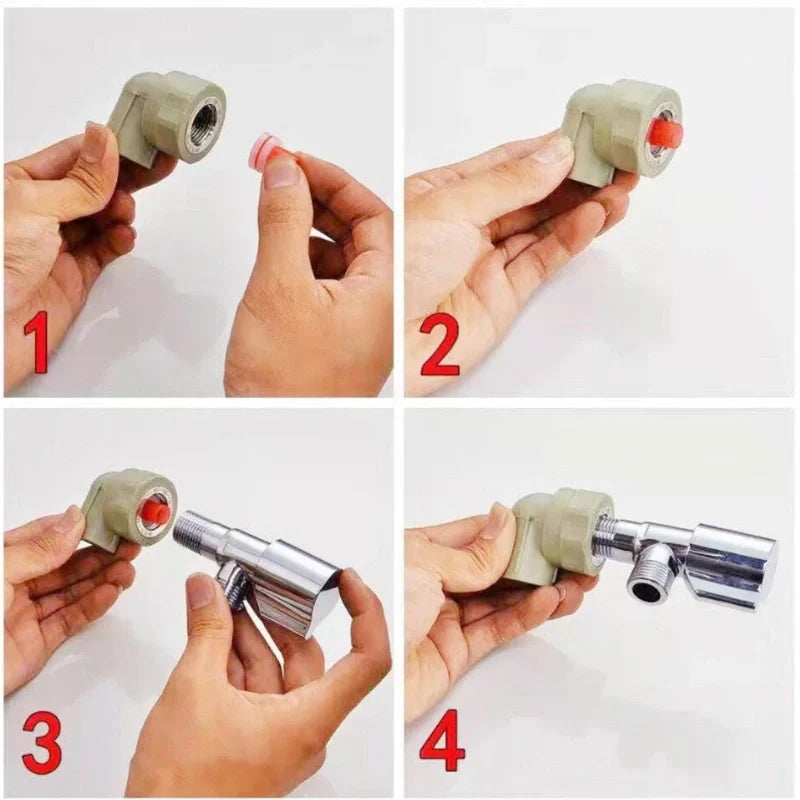 1

2

3

4