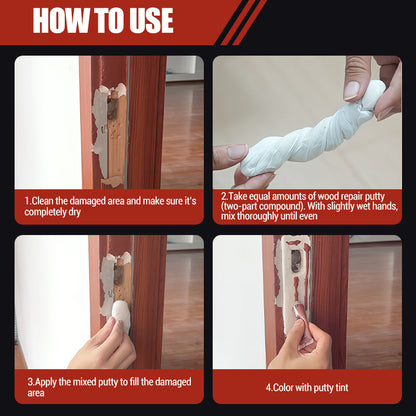 HOW TO USE

1.Clean the damaged area and make sure it's completely dry

2.Take equal amounts of wood repair putty (two-part compound). With slightly wet hands, mix thoroughly until even

3.Apply the mixed putty to fill the damaged area

4.Color with putty tint