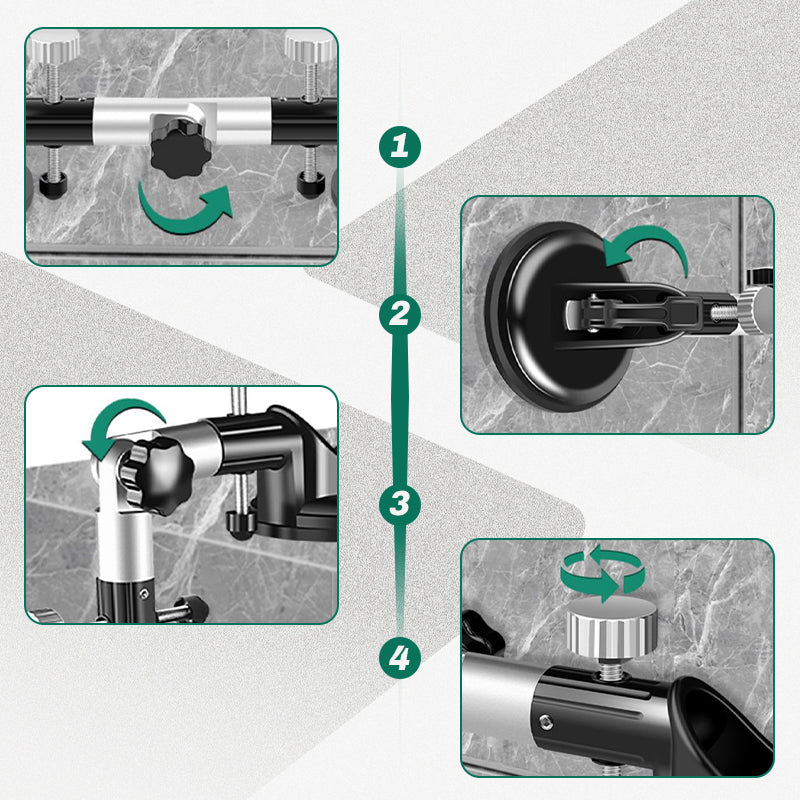 1

2

3

4