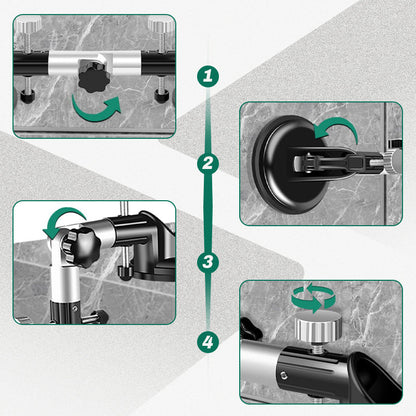 1
2
3
4