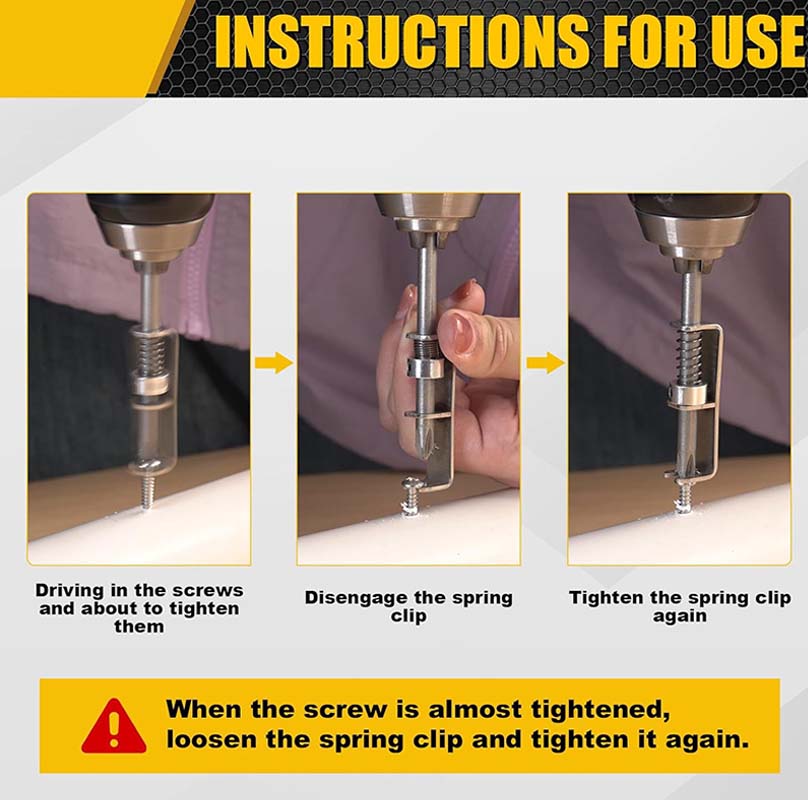 INSTRUCTIONS FOR USE

Driving in the screws and about to tighten them

Disengage the spring clip

Tighten the spring clip again

When the screw is almost tightened, loosen the spring clip and tighten it again.