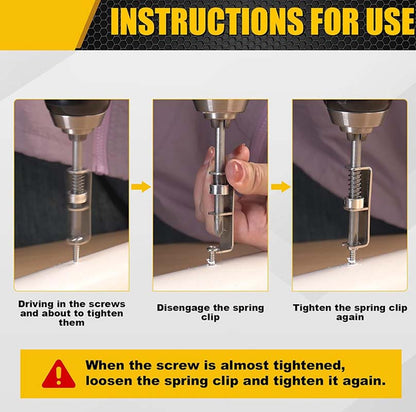 INSTRUCTIONS FOR USE

Driving in the screws and about to tighten them

Disengage the spring clip

Tighten the spring clip again

When the screw is almost tightened, loosen the spring clip and tighten it again.