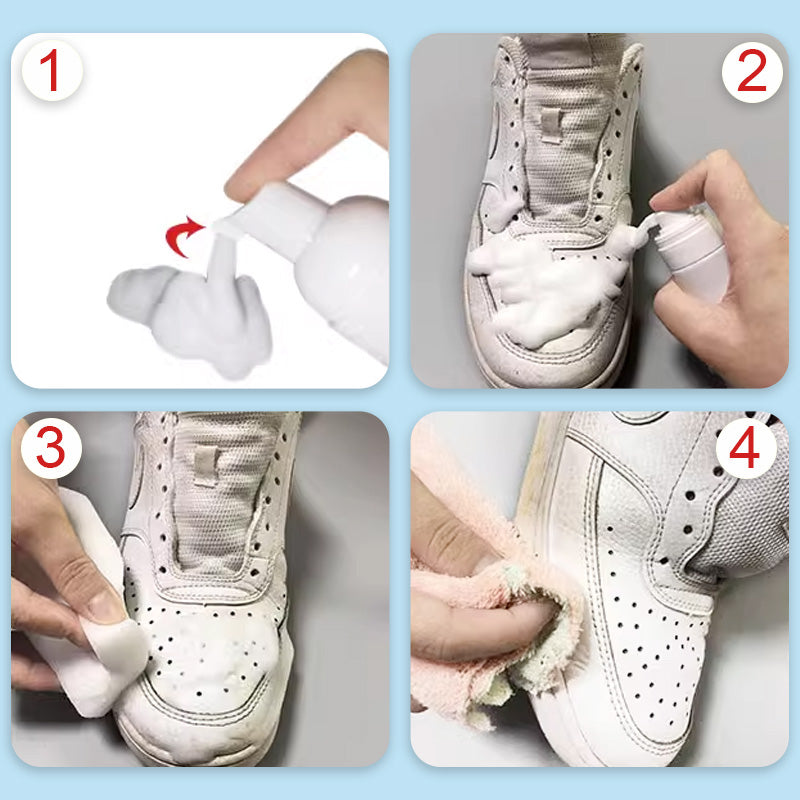 1
2
3
4