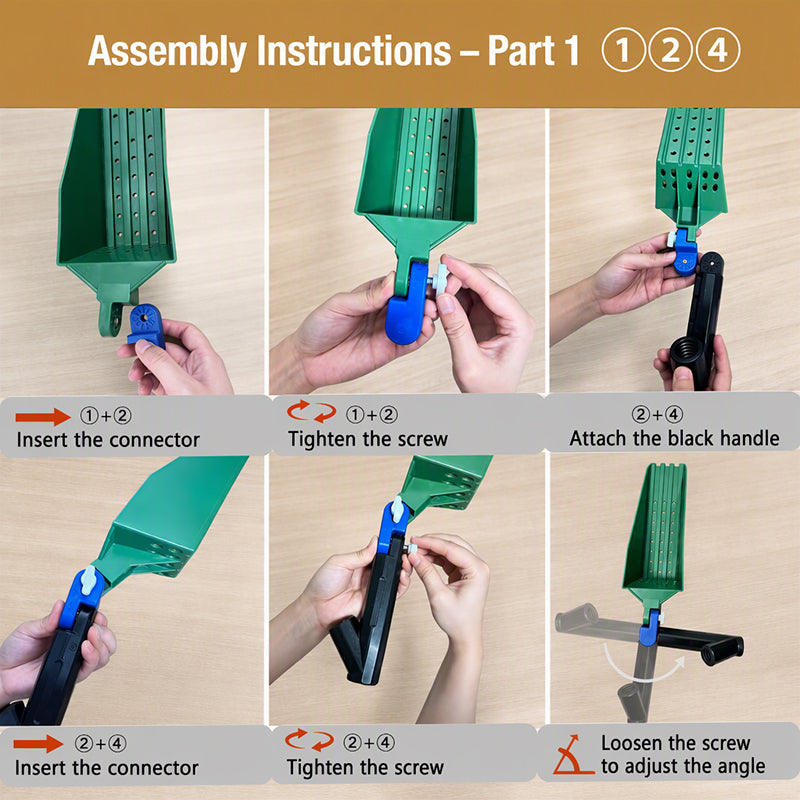 Assembly Instructions – Part 1 ①②④

①+②
Insert the connector

①+②
Tighten the screw

②+④
Attach the black handle

②+④
Insert the connector

②+④
Tighten the screw

Loosen the screw to adjust the angle